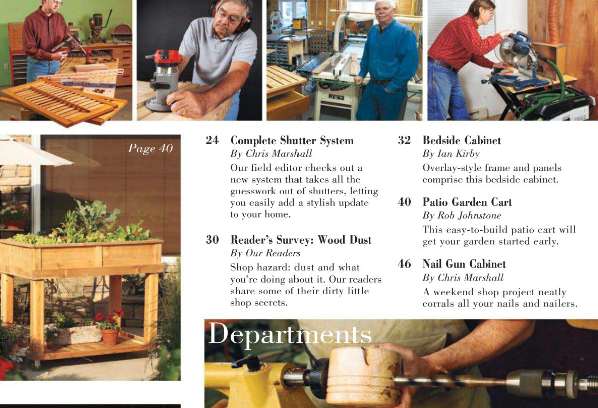 Page 40

24 Complete Shutter System
By Chris Marshall
Our field editor checks out a new system that takes all the guesswork out of shutters, letting you easily add a stylish update to your home.

30 Reader's Survey: Wood Dust
By Our Readers
Shop hazard: dust and what you're doing about it. Our readers share some of their dirty little shop secrets.

32 Bedside Cabinet
By Ian Kirby
Overlay-style frame and panels comprise this bedside cabinet.

40 Patio Garden Cart
By Rob Johnstone
This easy-to-build patio cart will get your garden started early.

46 Nail Gun Cabinet
By Chris Marshall
A weekend shop project neatly corrals all your nails and nailers.

Departments