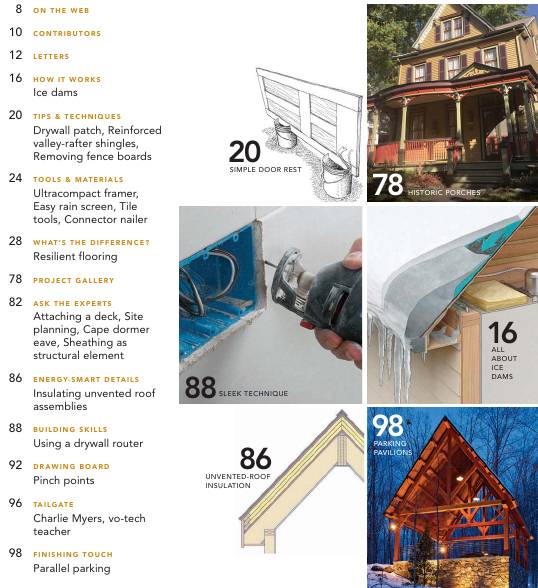 8 ON THE WEB

10 CONTRIBUTORS

12 LETTERS

16 HOW IT WORKS
Ice dams

20 TIPS & TECHNIQUES
Drywall patch, Reinforced valley-rafter shingles, Removing fence boards

24 TOOLS & MATERIALS
Ultracompact framer, Easy rain screen, Tile tools, Connector nailer

28 WHAT'S THE DIFFERENCE?
Resilient flooring

78 PROJECT GALLERY

82 ASK THE EXPERTS
Attaching a deck, Site planning, Cape dormer eave, Sheathing as structural element

86 ENERGY-SMART DETAILS
Insulating unvented roof assemblies

88 BUILDING SKILLS
Using a drywall router

92 DRAWING BOARD
Pinch points

96 TAILGATE
Charlie Myers, vo-tech teacher

98 FINISHING TOUCH
Parallel parking

20 SIMPLE DOOR REST

78 HISTORIC PORCHES

88 SLEEK TECHNIQUE

16 ALL ABOUT ICE DAMS

86 UNVENTED-ROOF INSULATION

98 PARKING PAVILIONS